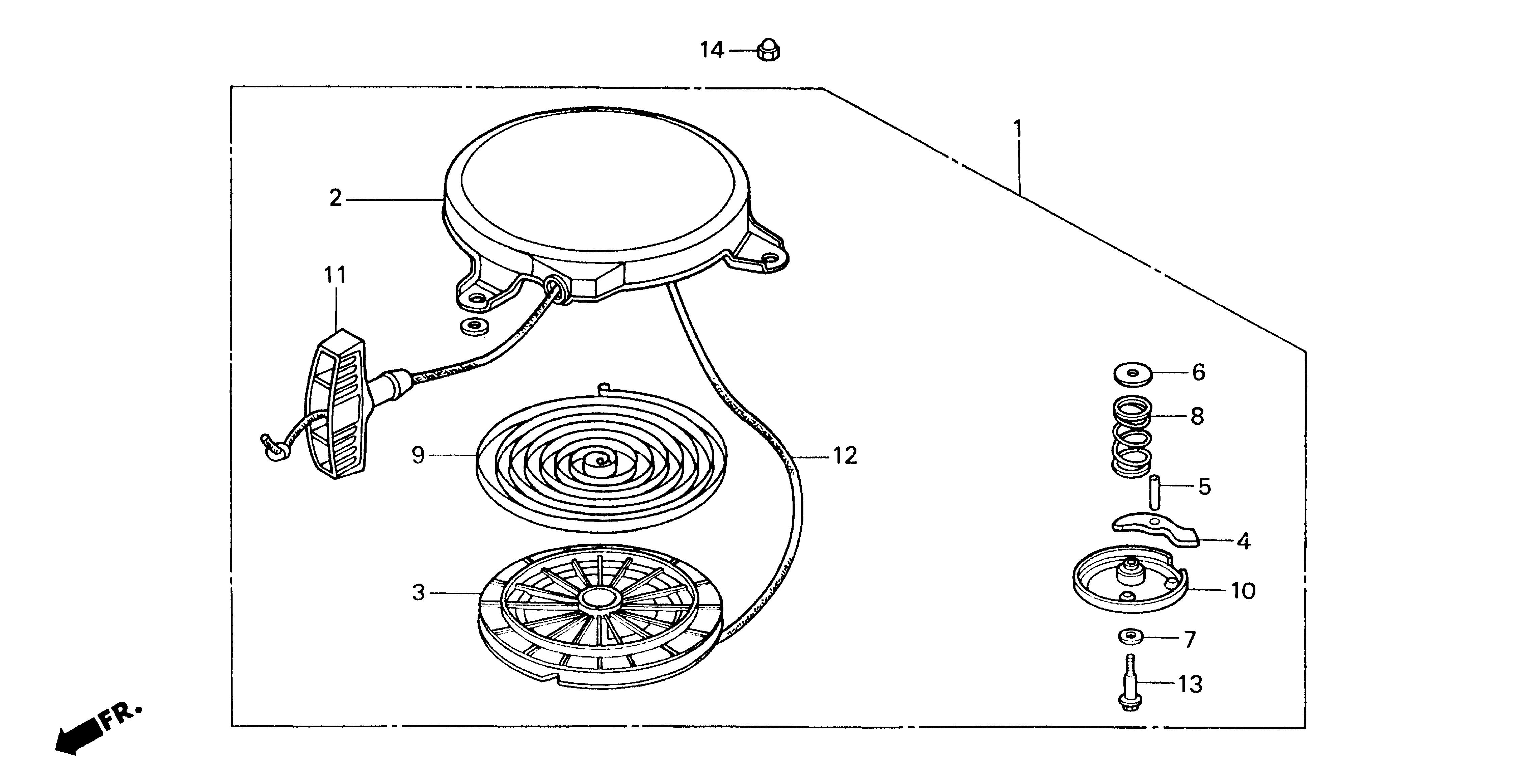 14

1

2

11

6

8

9

12

5

4

3

10

7

13

FR.